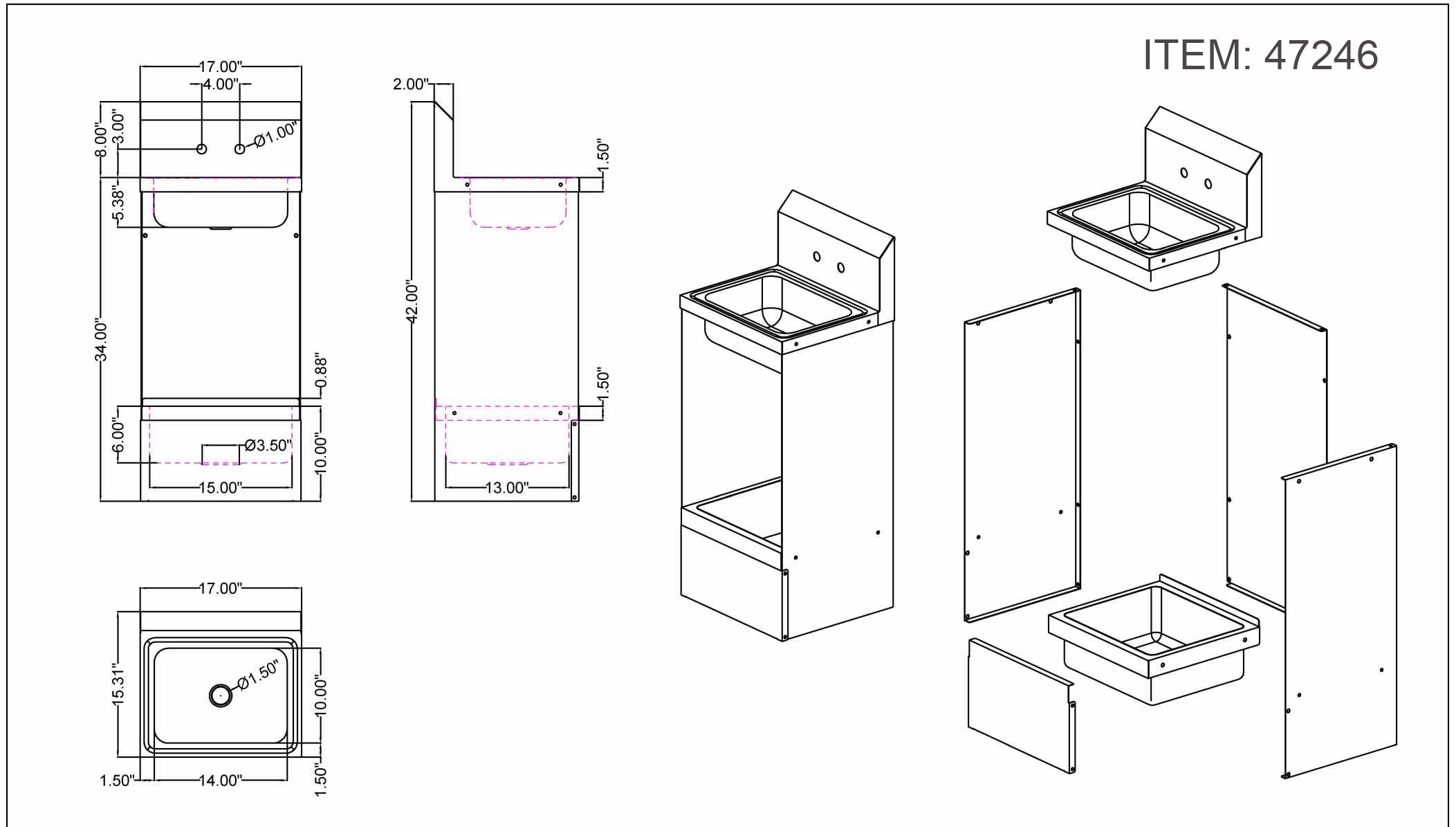 ITEM: 47246

17.00"
4.00"
8.00"
3.00"
Ø1.00"
5.38"
34.00"
0.88"
6.00"
Ø3.50"
10.00"
15.00"

2.00"
1.50"
42.00"
1.50"
13.00"

17.00"
15.31"
Ø1.50"
10.00"
1.50"
14.00"
1.50"